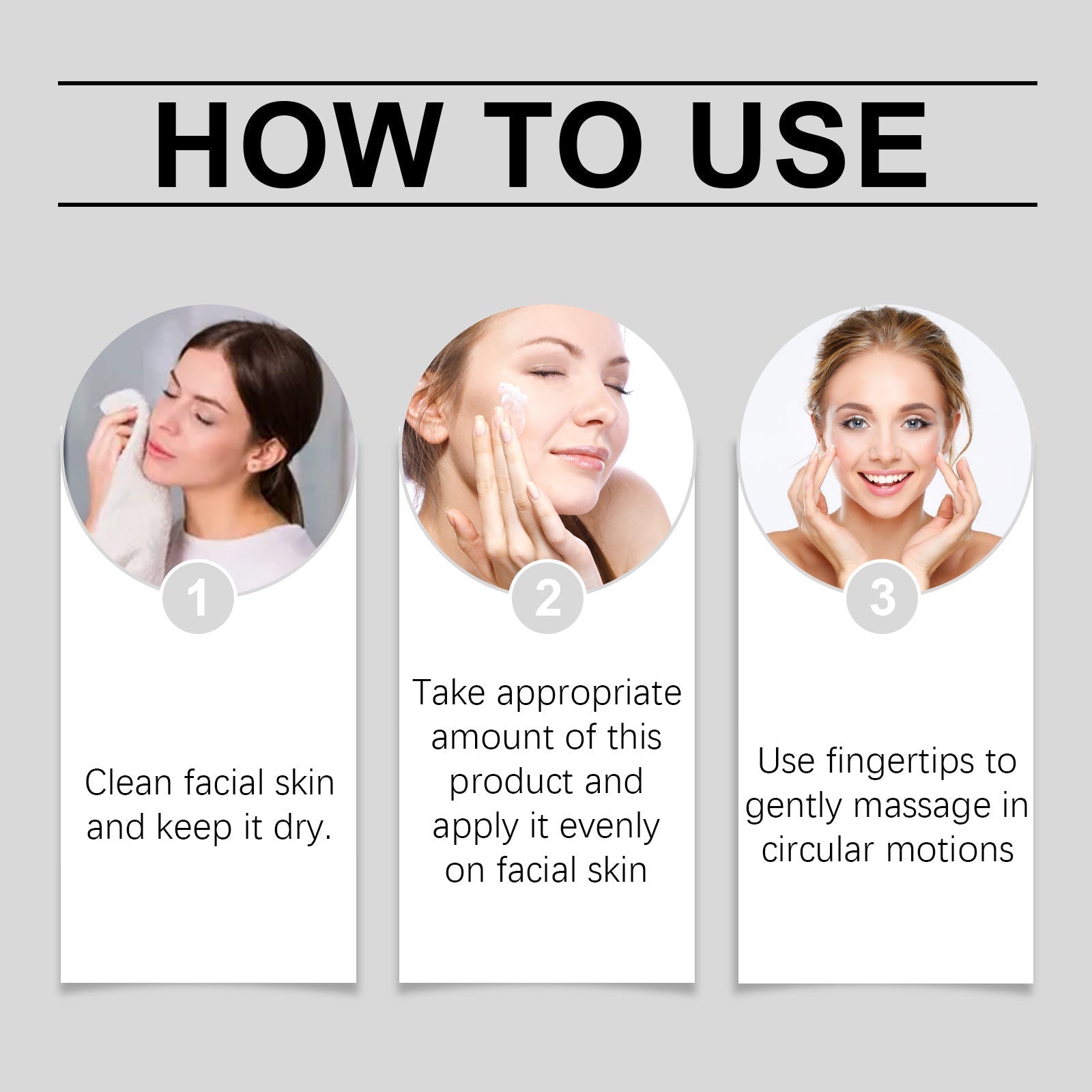 HOW TO USE

1

Clean facial skin and keep it dry.

2

Take appropriate amount of this product and apply it evenly on facial skin

3

Use fingertips to gently massage in circular motions