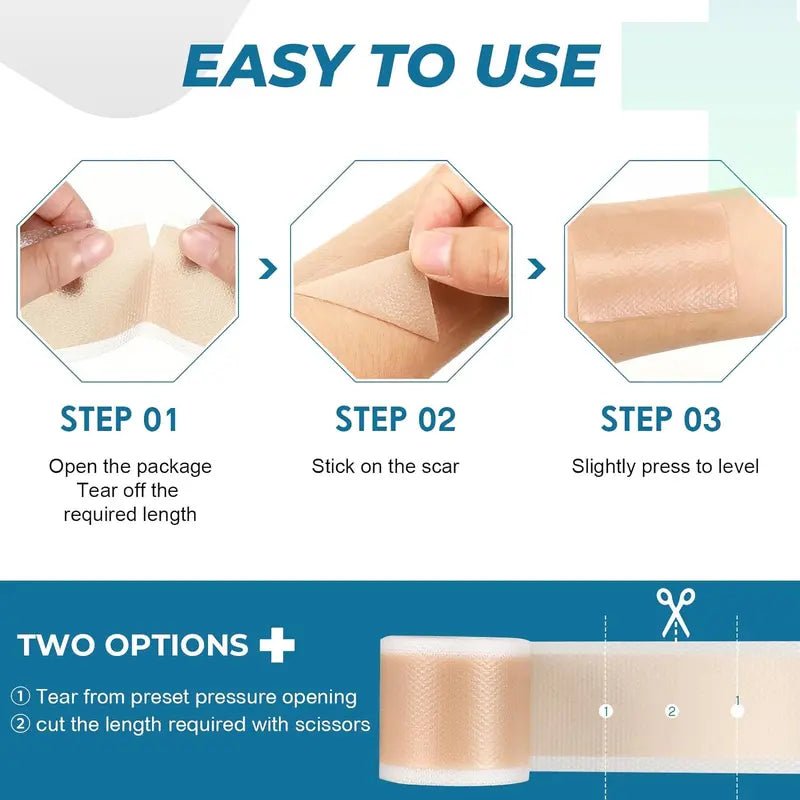 EASY TO USE

STEP 01
Open the package
Tear off the
required length

STEP 02
Stick on the scar

STEP 03
Slightly press to level

TWO OPTIONS
① Tear from preset pressure opening
② cut the length required with scissors

1
2
1