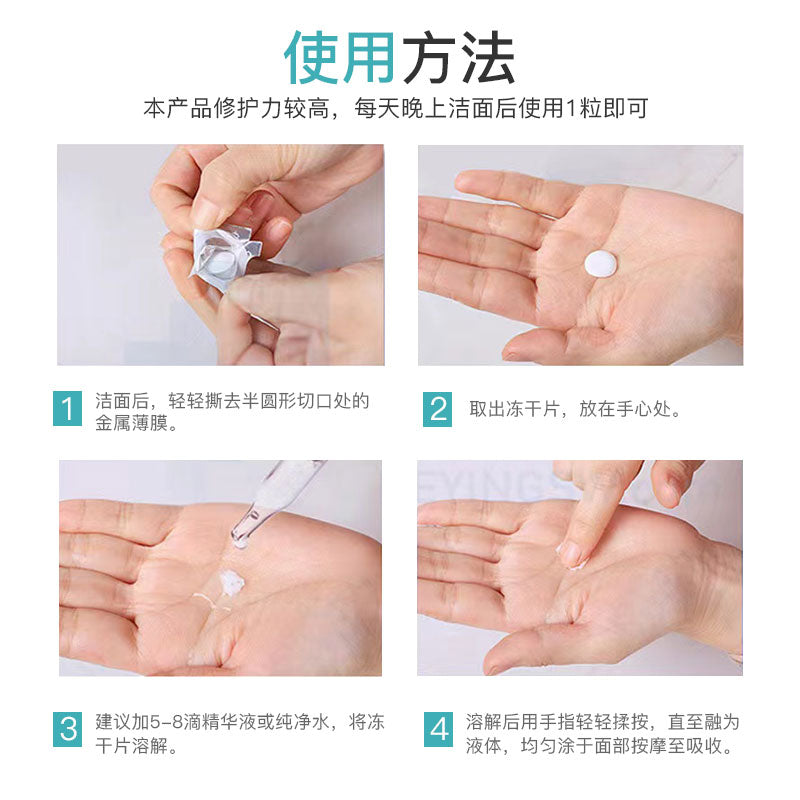 使用方法

本产品修护力较高，每天晚上洁面后使用1粒即可

1 洁面后，轻轻撕去半圆形切口处的金属薄膜。

2 取出冻干片，放在手心处。

3 建议加5-8滴精华液或纯净水，将冻干片溶解。

4 溶解后用手指轻轻揉按，直至融为液体，均匀涂于面部按摩至吸收。